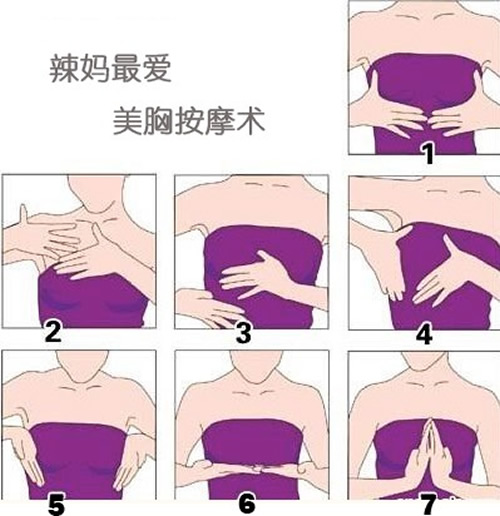 辣妈最爱

美胸按摩术

1

2

3

4

5

6

7