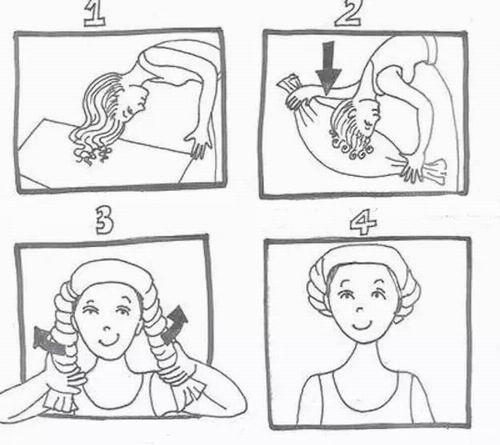 1

2

3

4